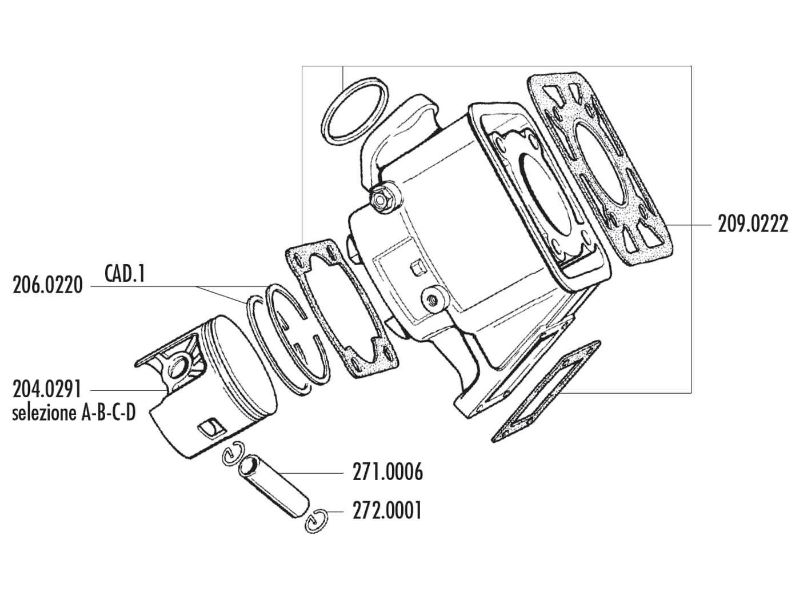 209.0222

CAD.1
206.0220

204.0291
selezione A-B-C-D

271.0006

272.0001