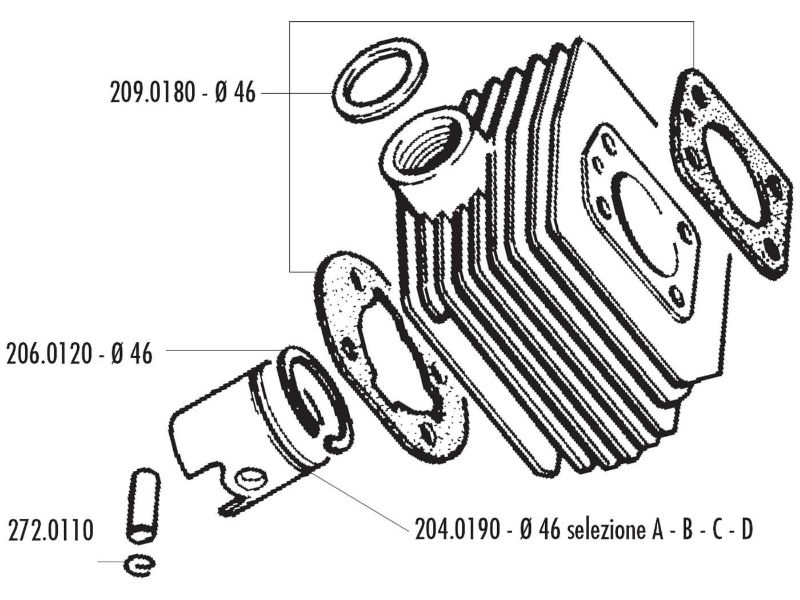 209.0180 - Ø 46

206.0120 - Ø 46

272.0110

204.0190 - Ø 46 selezione A - B - C - D